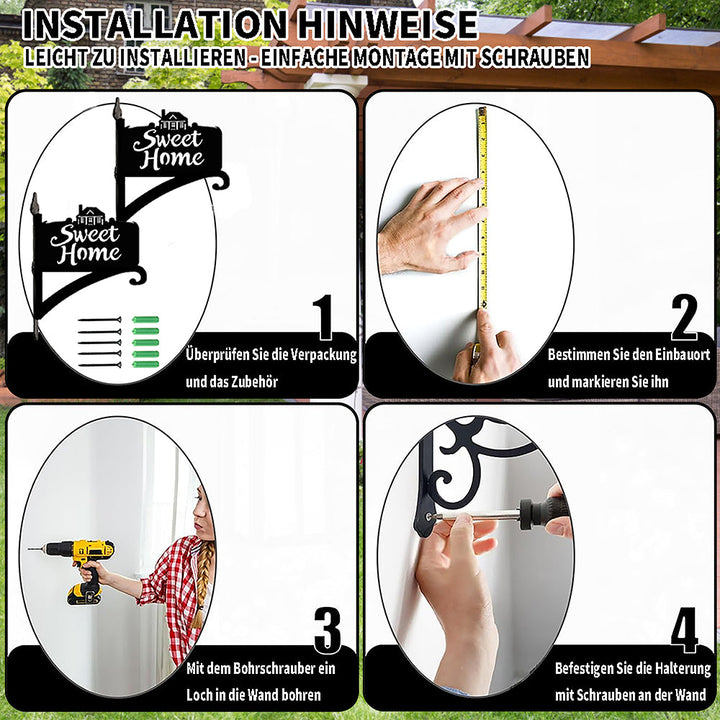 INSTALLATION HINWEISE

LEICHT ZU INSTALLIEREN - EINFACHE MONTAGE MIT SCHRAUBEN

Sweet Home

Sweet Home

1

Überprüfen Sie die Verpackung und das Zubehör

2

Bestimmen Sie den Einbauort und markieren Sie ihn

3

Mit dem Bohrschrauber ein Loch in die Wand bohren

4

Befestigen Sie die Halterung mit Schrauben an der Wand