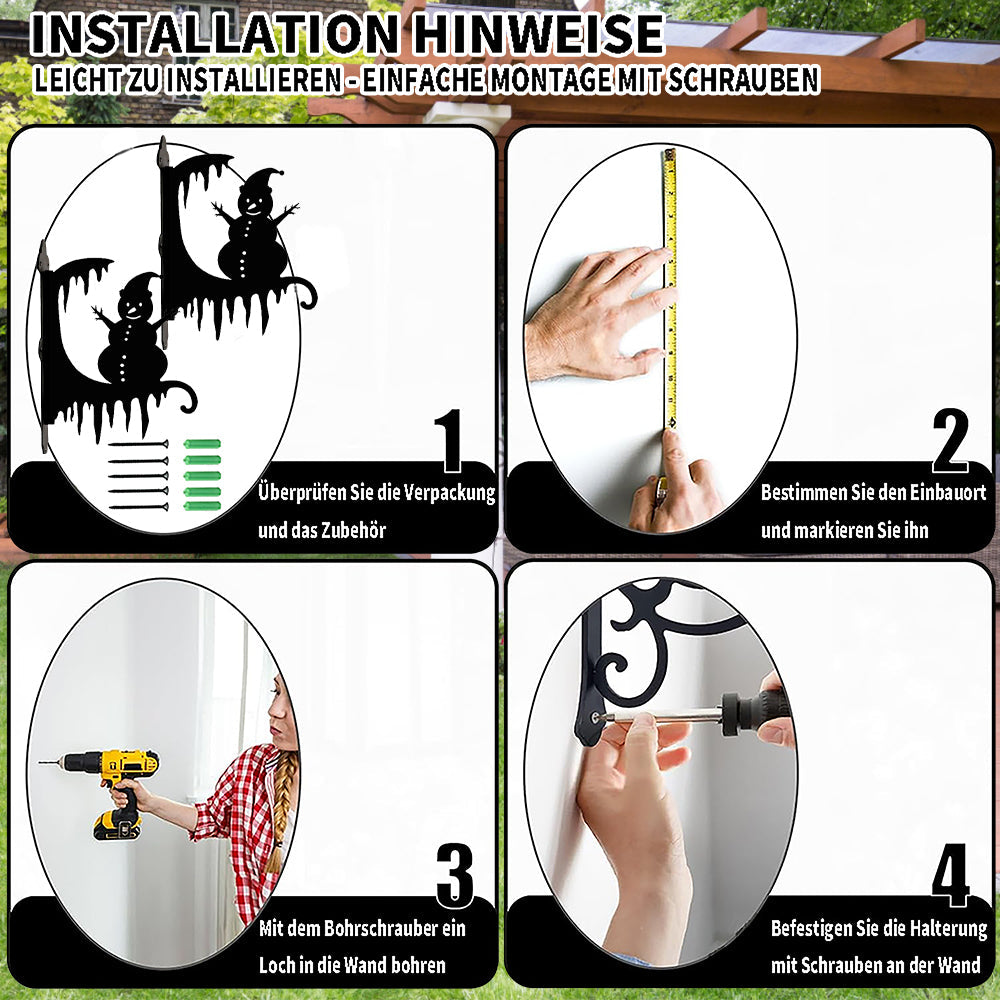 INSTALLATION HINWEISE
LEICHT ZU INSTALLIEREN - EINFACHE MONTAGE MIT SCHRAUBEN

1
Überprüfen Sie die Verpackung und das Zubehör

2
Bestimmen Sie den Einbauort und markieren Sie ihn

3
Mit dem Bohrschrauber ein Loch in die Wand bohren

4
Befestigen Sie die Halterung mit Schrauben an der Wand