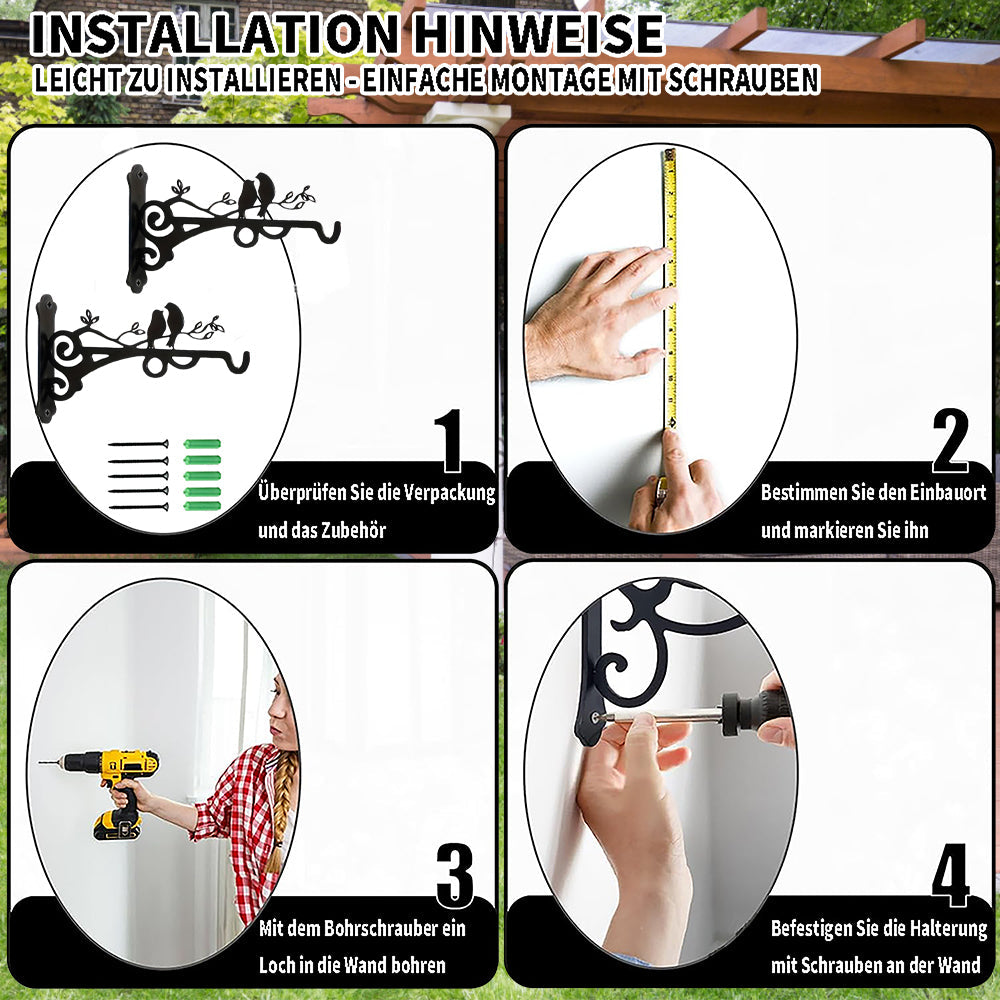 INSTALLATION HINWEISE
LEICHT ZU INSTALLIEREN - EINFACHE MONTAGE MIT SCHRAUBEN

1
Überprüfen Sie die Verpackung und das Zubehör

2
Bestimmen Sie den Einbauort und markieren Sie ihn

3
Mit dem Bohrschrauber ein Loch in die Wand bohren

4
Befestigen Sie die Halterung mit Schrauben an der Wand