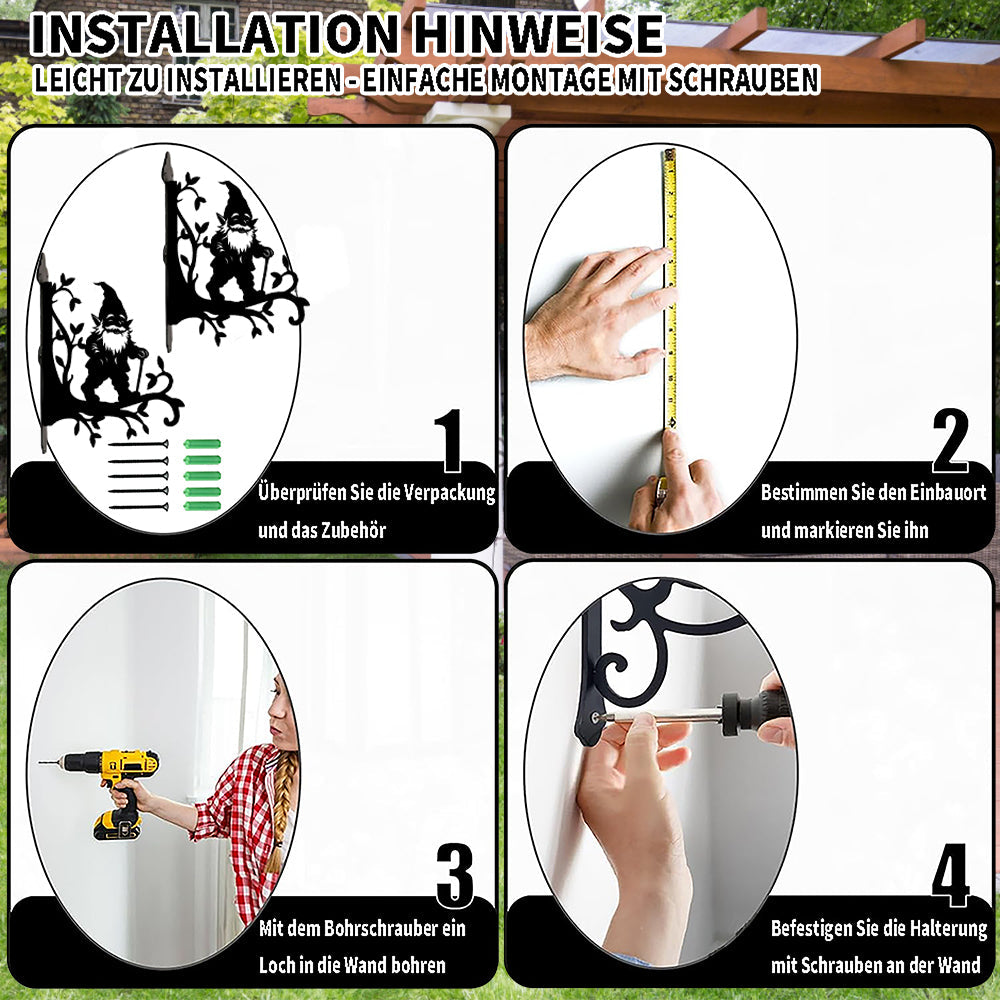 INSTALLATION HINWEISE
LEICHT ZU INSTALLIEREN - EINFACHE MONTAGE MIT SCHRAUBEN

1
Überprüfen Sie die Verpackung und das Zubehör

2
Bestimmen Sie den Einbauort und markieren Sie ihn

3
Mit dem Bohrschrauber ein Loch in die Wand bohren

4
Befestigen Sie die Halterung mit Schrauben an der Wand