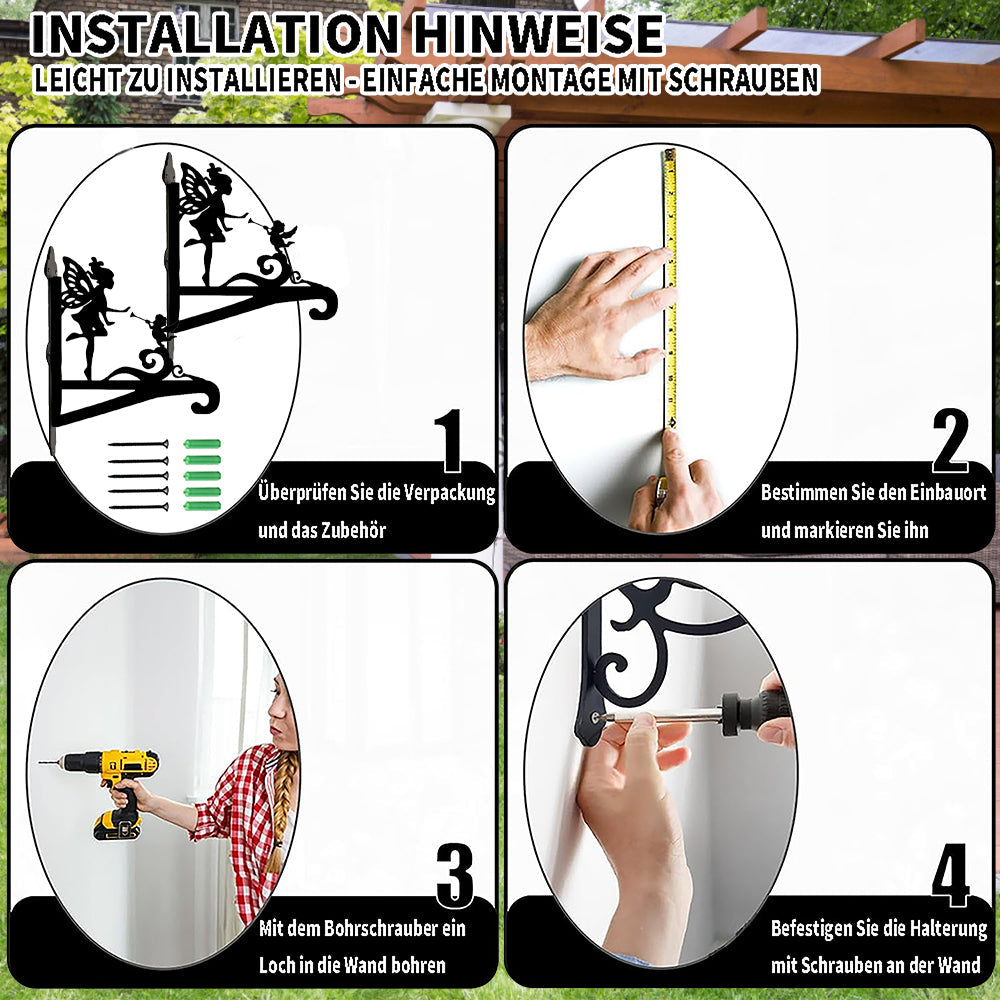 INSTALLATION HINWEISE
LEICHT ZU INSTALLIEREN - EINFACHE MONTAGE MIT SCHRAUBEN

1
Überprüfen Sie die Verpackung und das Zubehör

2
Bestimmen Sie den Einbauort und markieren Sie ihn

3
Mit dem Bohrschrauber ein Loch in die Wand bohren

4
Befestigen Sie die Halterung mit Schrauben an der Wand