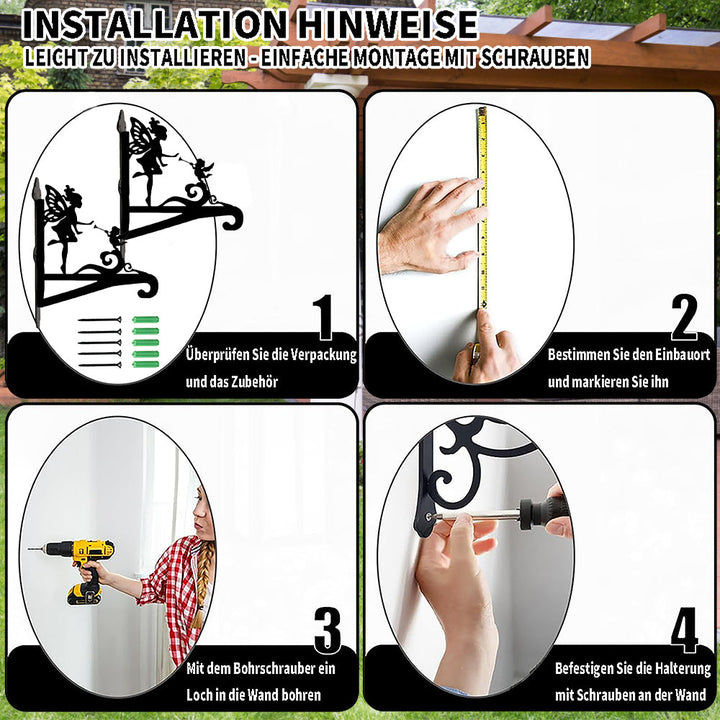 INSTALLATION HINWEISE
LEICHT ZU INSTALLIEREN - EINFACHE MONTAGE MIT SCHRAUBEN

1
Überprüfen Sie die Verpackung und das Zubehör

2
Bestimmen Sie den Einbauort und markieren Sie ihn

3
Mit dem Bohrschrauber ein Loch in die Wand bohren

4
Befestigen Sie die Halterung mit Schrauben an der Wand