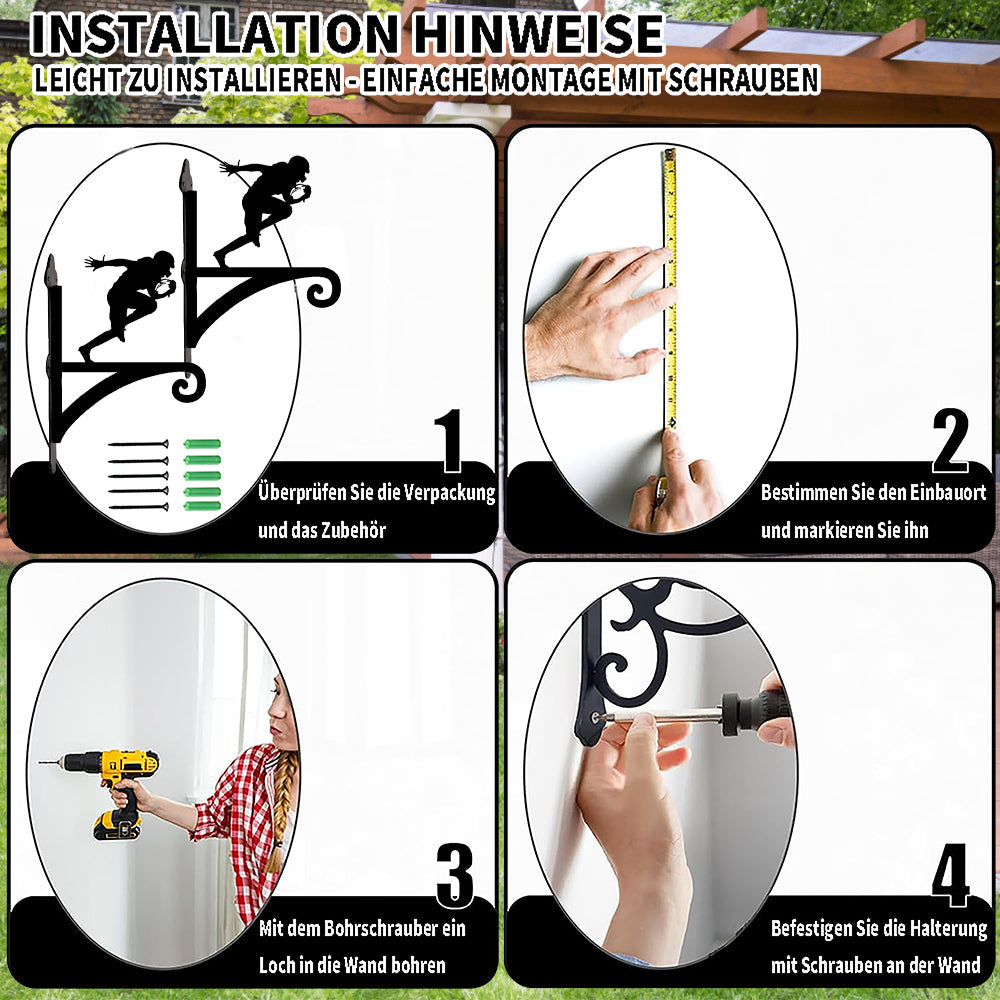 INSTALLATION HINWEISE
LEICHT ZU INSTALLIEREN - EINFACHE MONTAGE MIT SCHRAUBEN

1
Überprüfen Sie die Verpackung und das Zubehör

2
Bestimmen Sie den Einbauort und markieren Sie ihn

3
Mit dem Bohrschrauber ein Loch in die Wand bohren

4
Befestigen Sie die Halterung mit Schrauben an der Wand