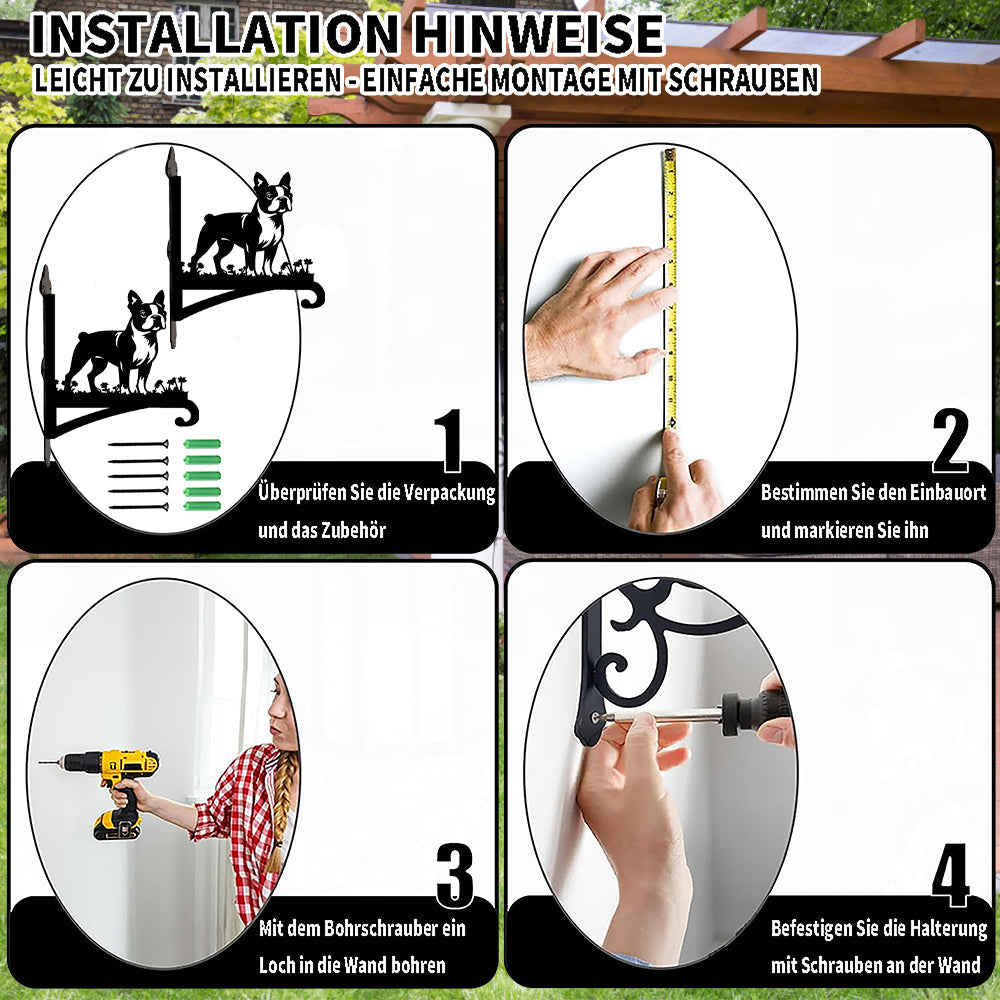 INSTALLATION HINWEISE

LEICHT ZU INSTALLIEREN - EINFACHE MONTAGE MIT SCHRAUBEN

1

Überprüfen Sie die Verpackung und das Zubehör

2

Bestimmen Sie den Einbauort und markieren Sie ihn

3

Mit dem Bohrschrauber ein Loch in die Wand bohren

4

Befestigen Sie die Halterung mit Schrauben an der Wand