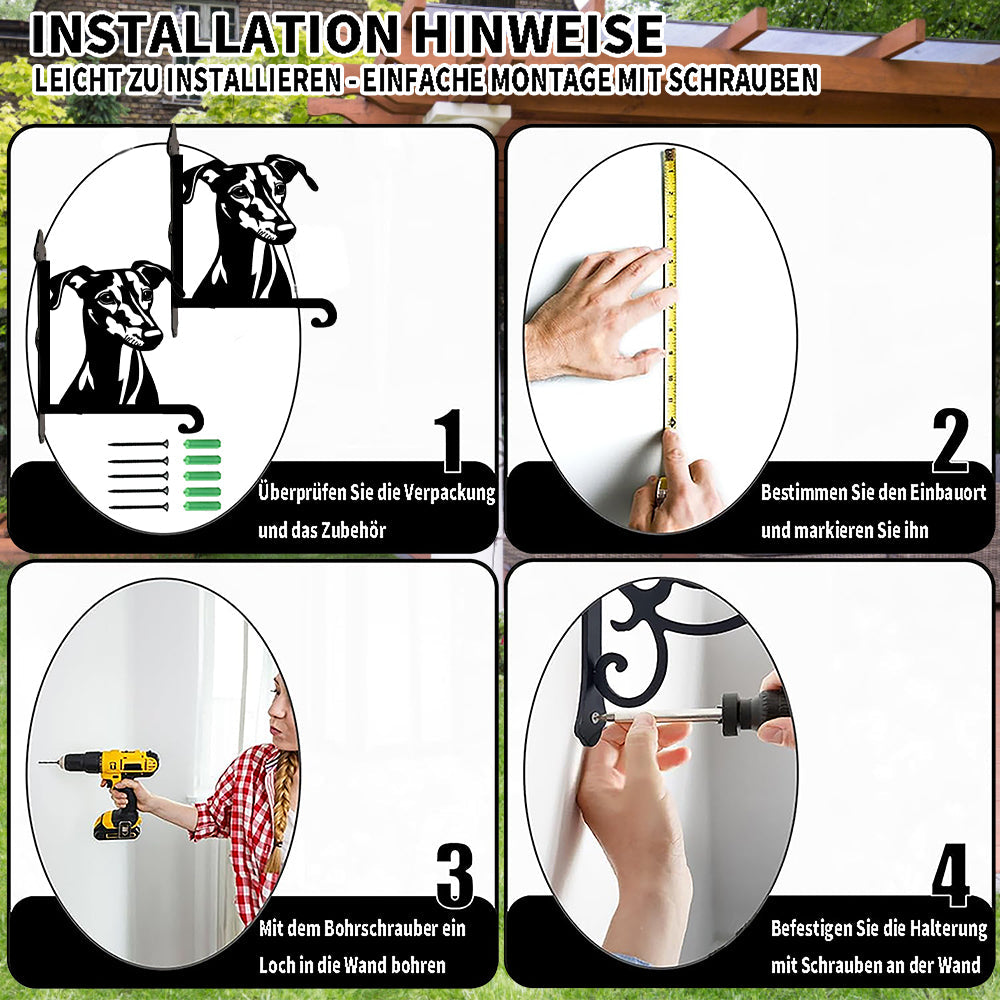 INSTALLATION HINWEISE
LEICHT ZU INSTALLIEREN - EINFACHE MONTAGE MIT SCHRAUBEN

1
Überprüfen Sie die Verpackung und das Zubehör

2
Bestimmen Sie den Einbauort und markieren Sie ihn

3
Mit dem Bohrschrauber ein Loch in die Wand bohren

4
Befestigen Sie die Halterung mit Schrauben an der Wand