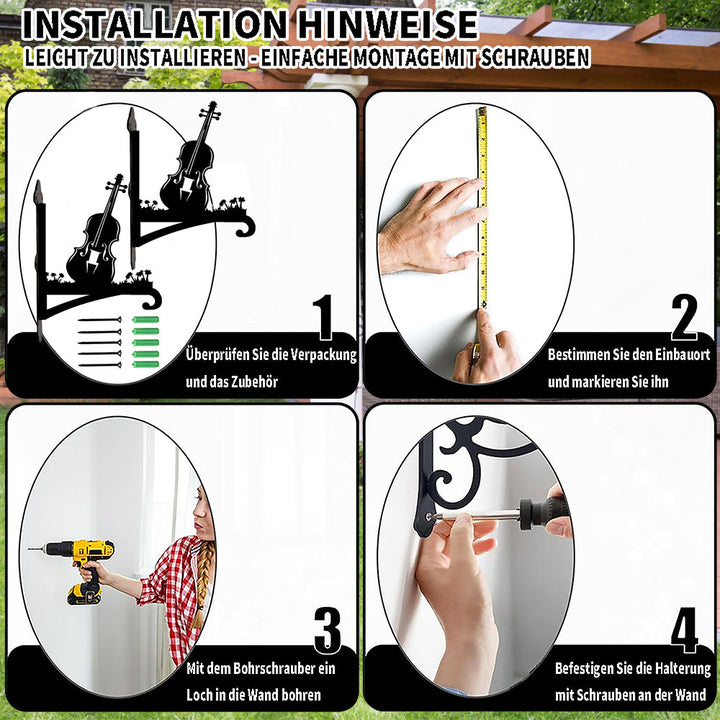 INSTALLATION HINWEISE
LEICHT ZU INSTALLIEREN - EINFACHE MONTAGE MIT SCHRAUBEN

1
Überprüfen Sie die Verpackung und das Zubehör

2
Bestimmen Sie den Einbauort und markieren Sie ihn

3
Mit dem Bohrschrauber ein Loch in die Wand bohren

4
Befestigen Sie die Halterung mit Schrauben an der Wand