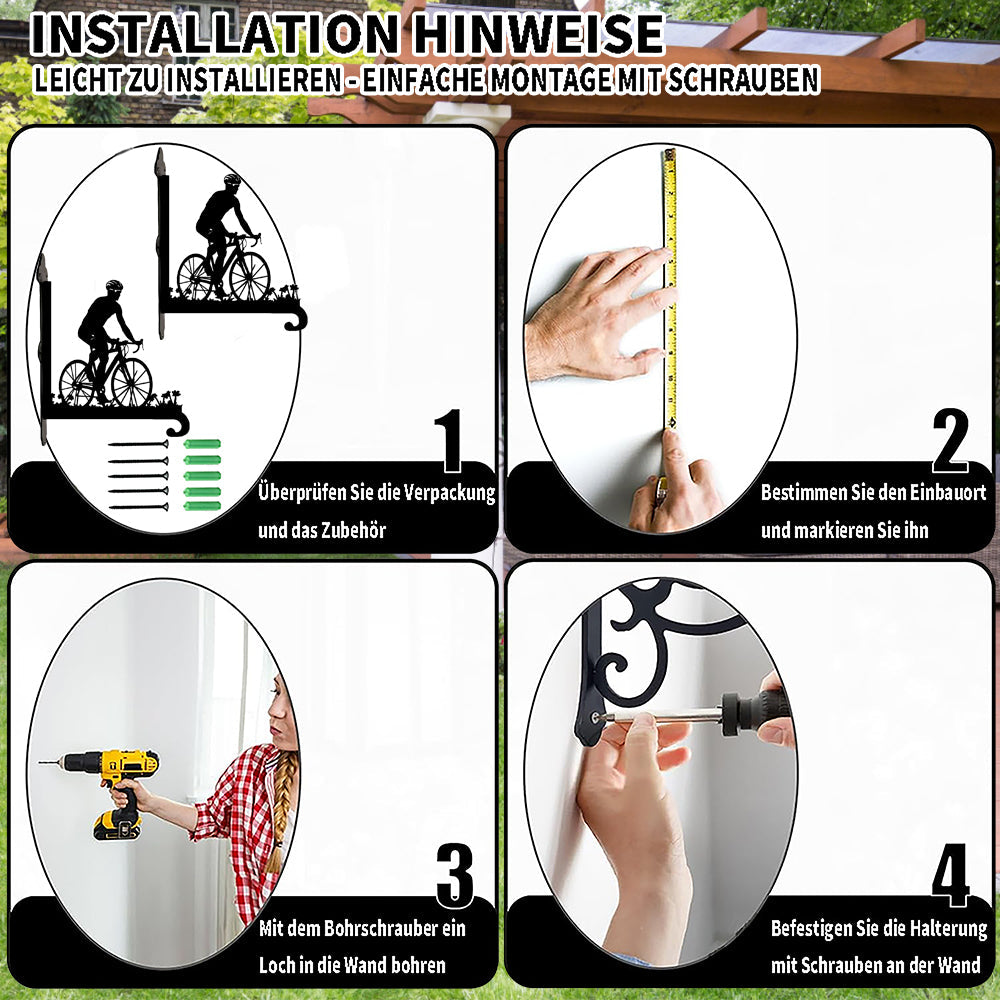 INSTALLATION HINWEISE
LEICHT ZU INSTALLIEREN - EINFACHE MONTAGE MIT SCHRAUBEN

1
Überprüfen Sie die Verpackung und das Zubehör

2
Bestimmen Sie den Einbauort und markieren Sie ihn

3
Mit dem Bohrschrauber ein Loch in die Wand bohren

4
Befestigen Sie die Halterung mit Schrauben an der Wand