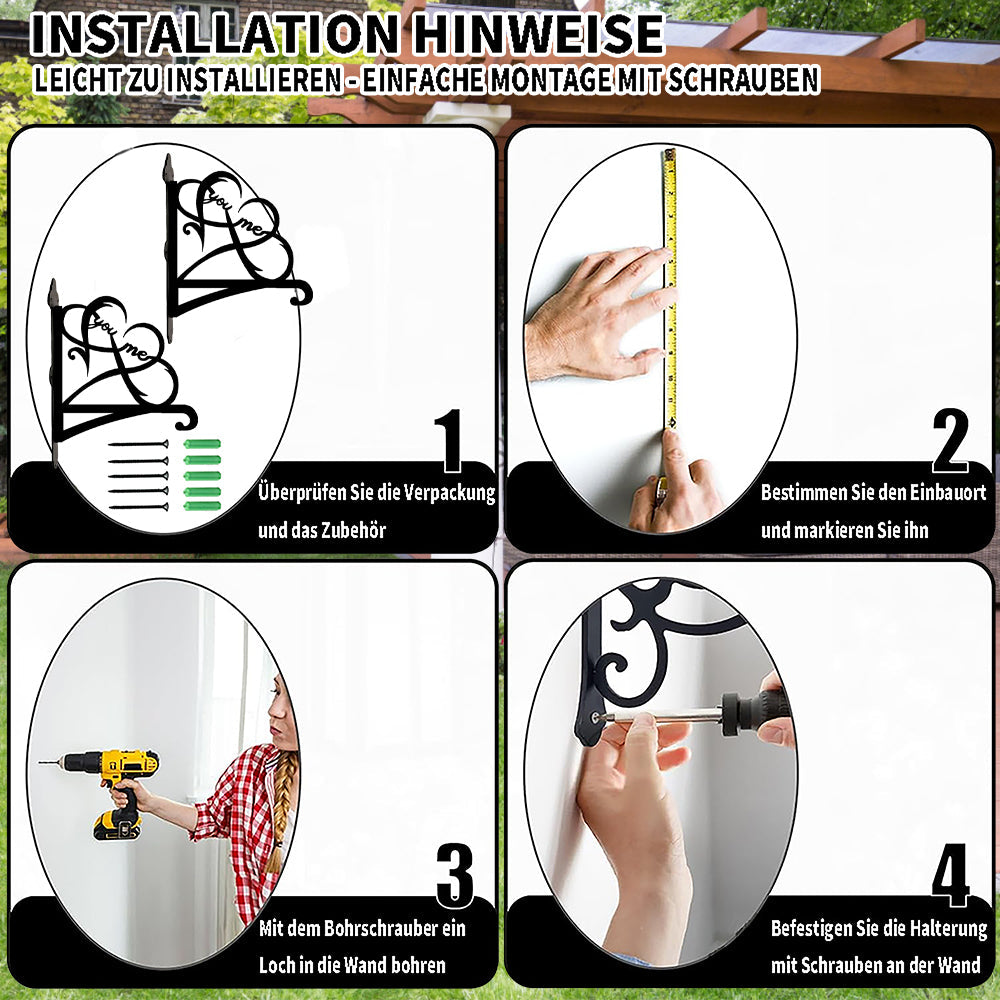 INSTALLATION HINWEISE
LEICHT ZU INSTALLIEREN - EINFACHE MONTAGE MIT SCHRAUBEN

you me

you me

1
Überprüfen Sie die Verpackung und das Zubehör

2
Bestimmen Sie den Einbauort und markieren Sie ihn

3
Mit dem Bohrschrauber ein Loch in die Wand bohren

4
Befestigen Sie die Halterung mit Schrauben an der Wand