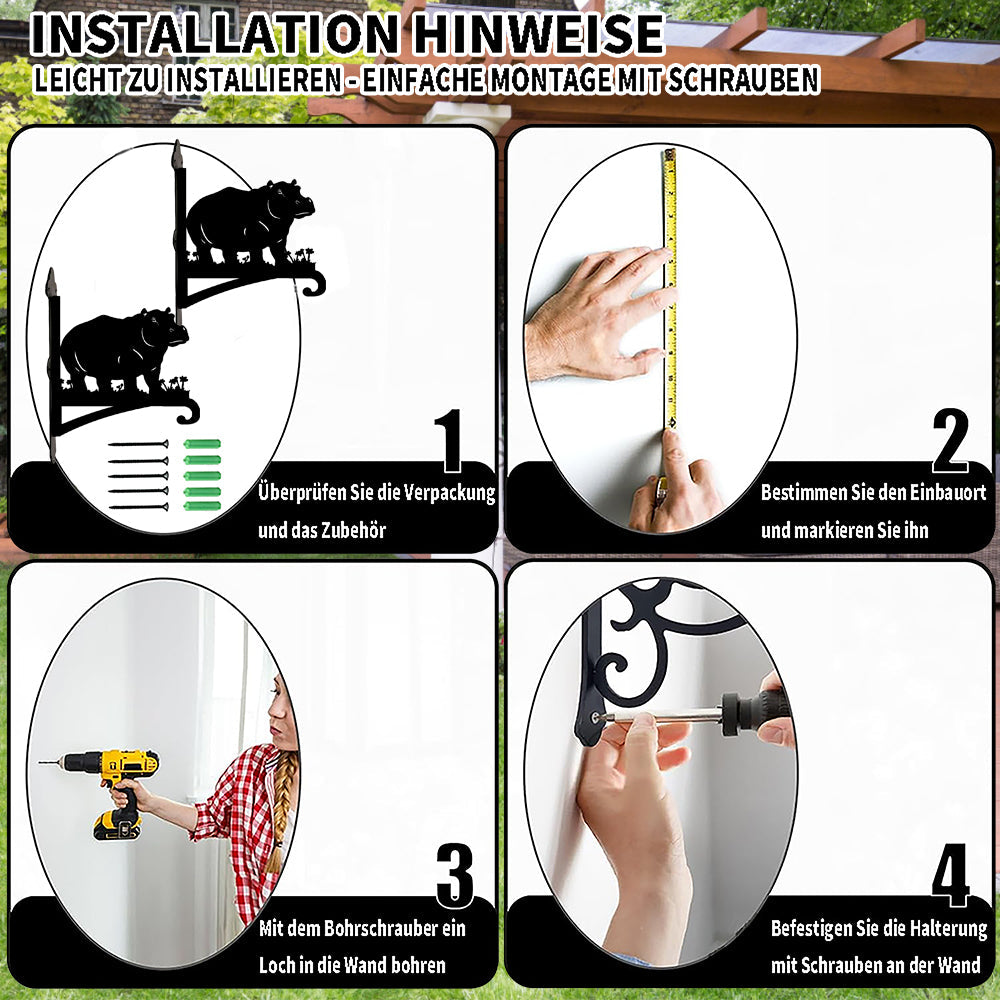 INSTALLATION HINWEISE
LEICHT ZU INSTALLIEREN - EINFACHE MONTAGE MIT SCHRAUBEN

1
Überprüfen Sie die Verpackung und das Zubehör

2
Bestimmen Sie den Einbauort und markieren Sie ihn

3
Mit dem Bohrschrauber ein Loch in die Wand bohren

4
Befestigen Sie die Halterung mit Schrauben an der Wand