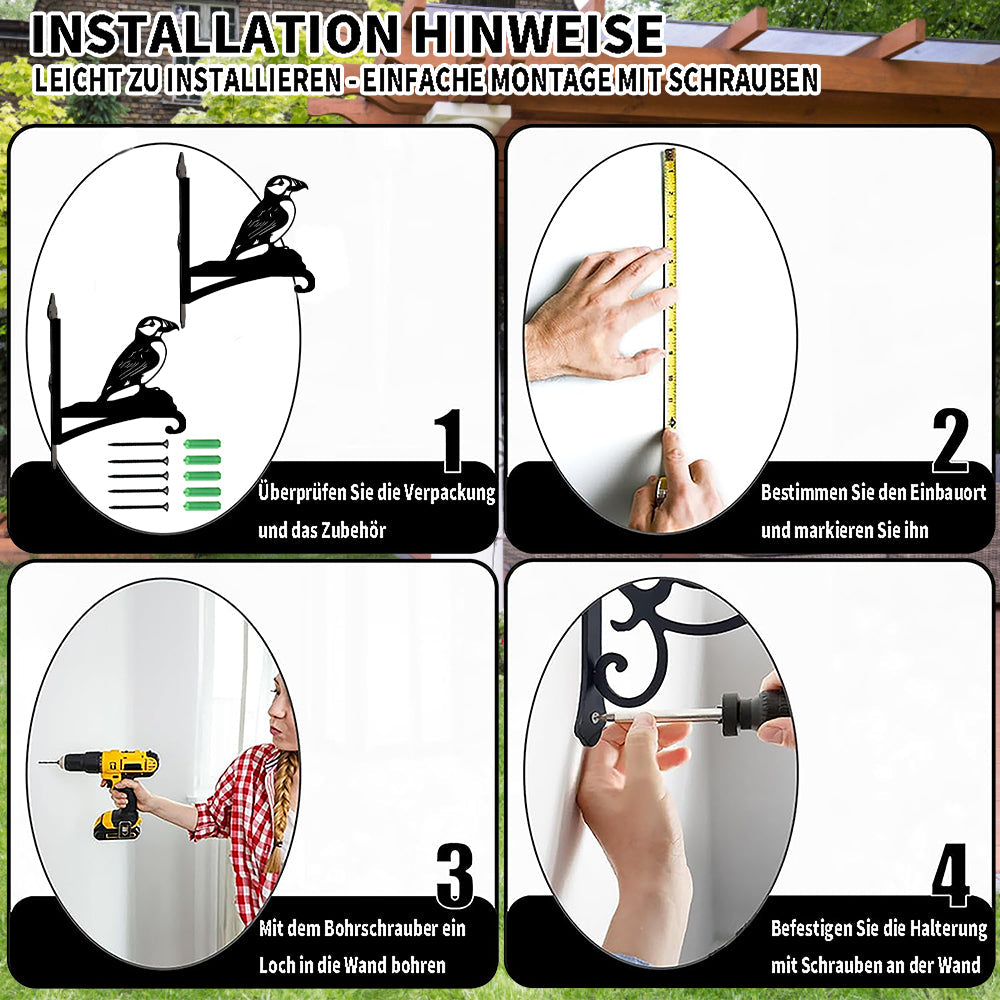 INSTALLATION HINWEISE
LEICHT ZU INSTALLIEREN - EINFACHE MONTAGE MIT SCHRAUBEN

1
Überprüfen Sie die Verpackung und das Zubehör

2
Bestimmen Sie den Einbauort und markieren Sie ihn

3
Mit dem Bohrschrauber ein Loch in die Wand bohren

4
Befestigen Sie die Halterung mit Schrauben an der Wand