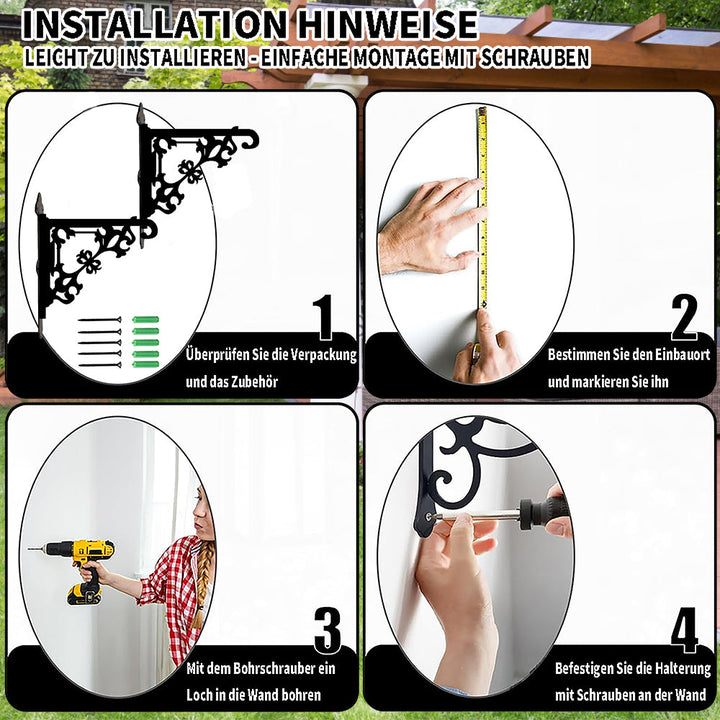 INSTALLATION HINWEISE
LEICHT ZU INSTALLIEREN - EINFACHE MONTAGE MIT SCHRAUBEN

1
Überprüfen Sie die Verpackung und das Zubehör

2
Bestimmen Sie den Einbauort und markieren Sie ihn

3
Mit dem Bohrschrauber ein Loch in die Wand bohren

4
Befestigen Sie die Halterung mit Schrauben an der Wand