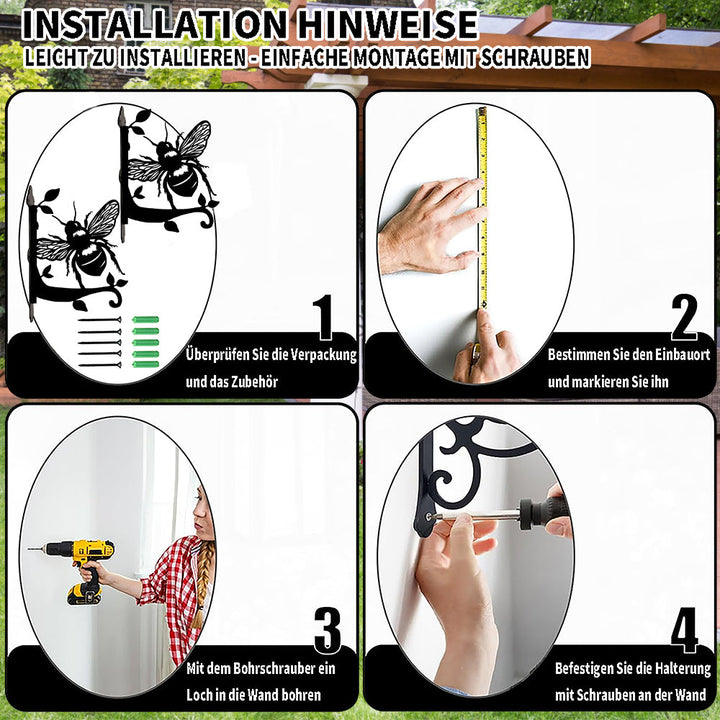 INSTALLATION HINWEISE
LEICHT ZU INSTALLIEREN - EINFACHE MONTAGE MIT SCHRAUBEN

1
Überprüfen Sie die Verpackung und das Zubehör

2
Bestimmen Sie den Einbauort und markieren Sie ihn

3
Mit dem Bohrschrauber ein Loch in die Wand bohren

4
Befestigen Sie die Halterung mit Schrauben an der Wand