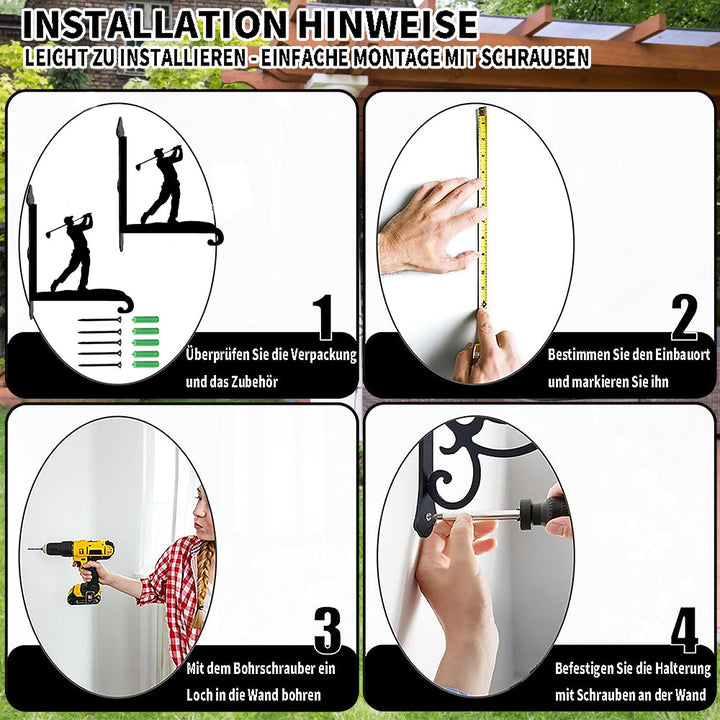 INSTALLATION HINWEISE
LEICHT ZU INSTALLIEREN - EINFACHE MONTAGE MIT SCHRAUBEN

1
Überprüfen Sie die Verpackung und das Zubehör

2
Bestimmen Sie den Einbauort und markieren Sie ihn

3
Mit dem Bohrschrauber ein Loch in die Wand bohren

4
Befestigen Sie die Halterung mit Schrauben an der Wand