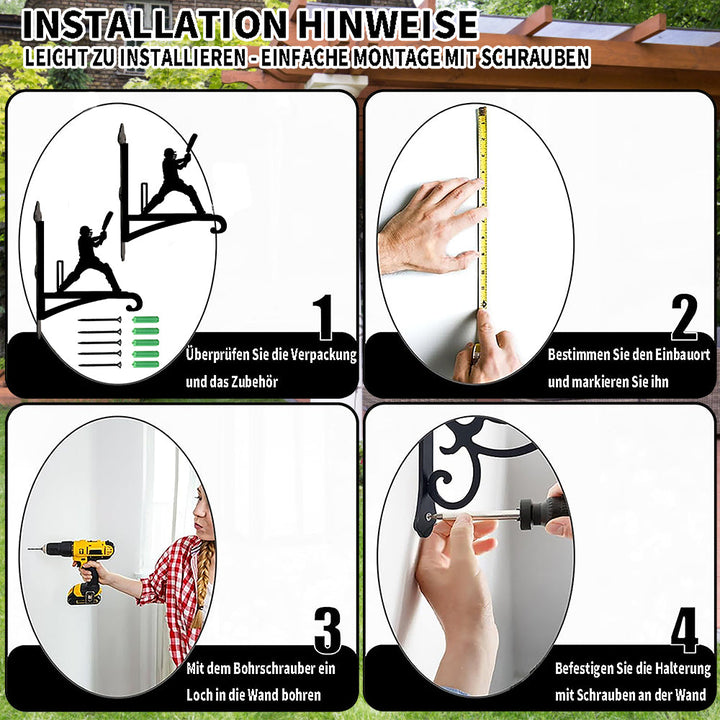 INSTALLATION HINWEISE
LEICHT ZU INSTALLIEREN - EINFACHE MONTAGE MIT SCHRAUBEN

1
Überprüfen Sie die Verpackung und das Zubehör

2
Bestimmen Sie den Einbauort und markieren Sie ihn

3
Mit dem Bohrschrauber ein Loch in die Wand bohren

4
Befestigen Sie die Halterung mit Schrauben an der Wand