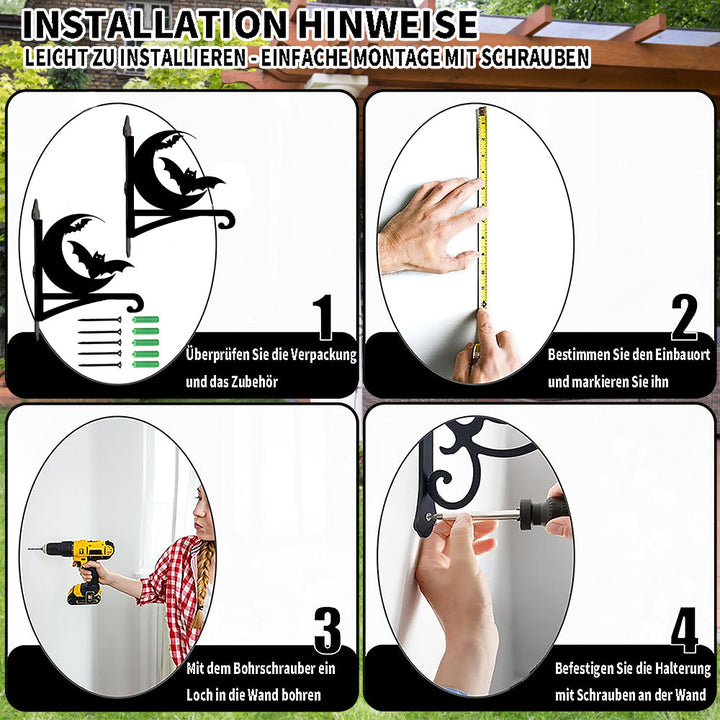 INSTALLATION HINWEISE
LEICHT ZU INSTALLIEREN - EINFACHE MONTAGE MIT SCHRAUBEN

1
Überprüfen Sie die Verpackung und das Zubehör

2
Bestimmen Sie den Einbauort und markieren Sie ihn

3
Mit dem Bohrschrauber ein Loch in die Wand bohren

4
Befestigen Sie die Halterung mit Schrauben an der Wand