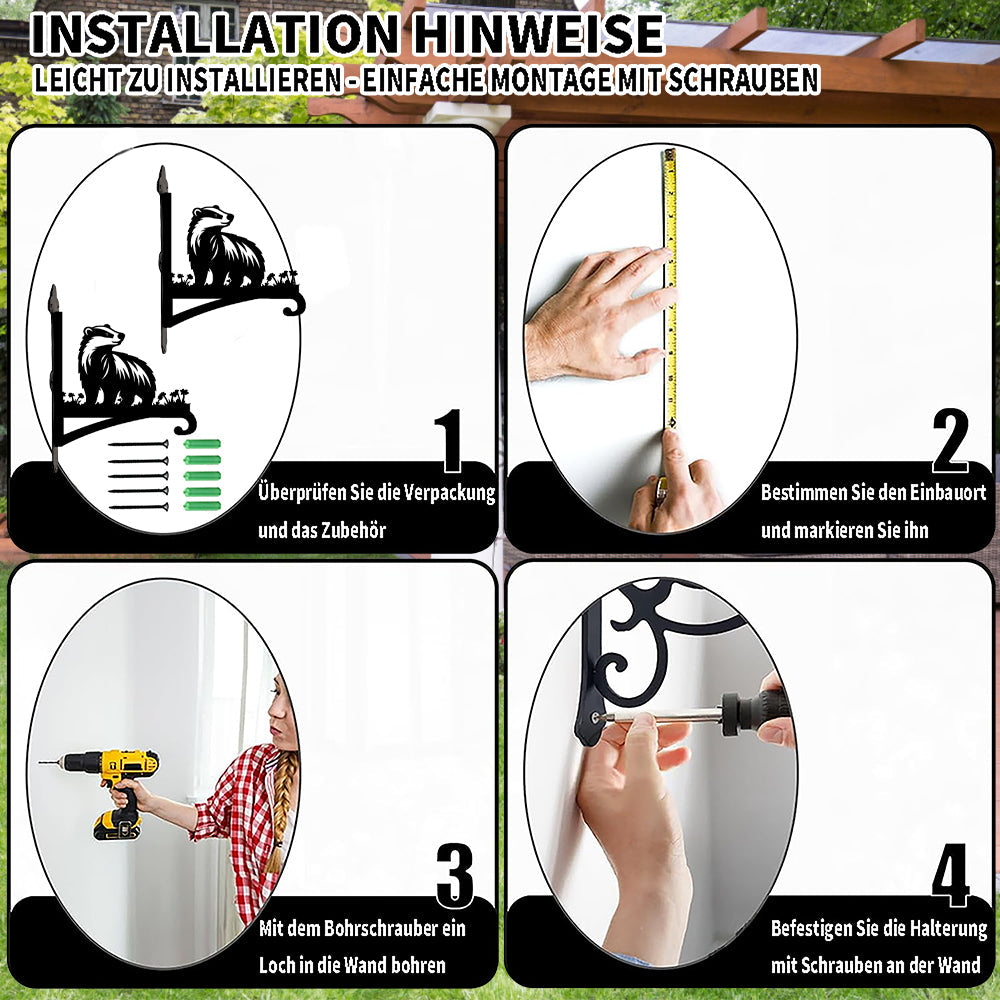 INSTALLATION HINWEISE
LEICHT ZU INSTALLIEREN - EINFACHE MONTAGE MIT SCHRAUBEN

1
Überprüfen Sie die Verpackung und das Zubehör

2
Bestimmen Sie den Einbauort und markieren Sie ihn

3
Mit dem Bohrschrauber ein Loch in die Wand bohren

4
Befestigen Sie die Halterung mit Schrauben an der Wand