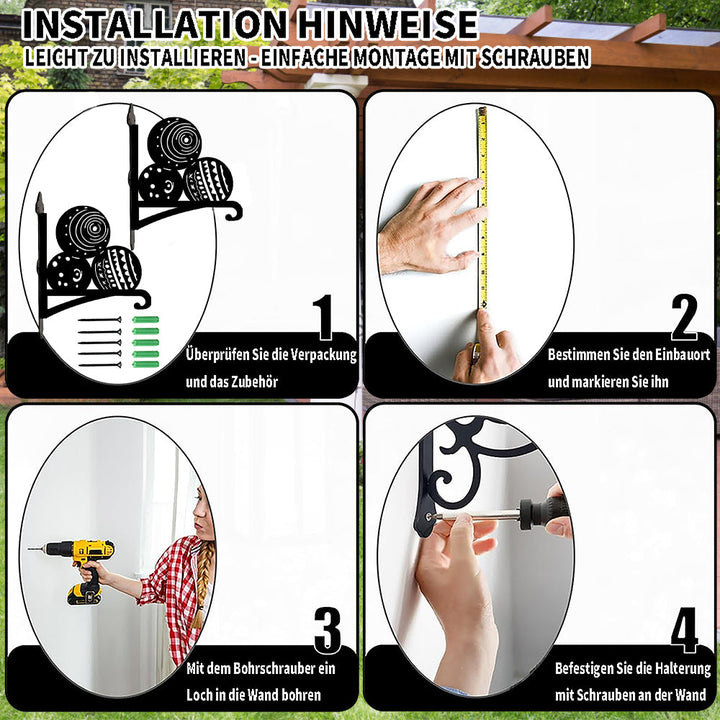 INSTALLATION HINWEISE
LEICHT ZU INSTALLIEREN - EINFACHE MONTAGE MIT SCHRAUBEN

1
Überprüfen Sie die Verpackung und das Zubehör

2
Bestimmen Sie den Einbauort und markieren Sie ihn

3
Mit dem Bohrschrauber ein Loch in die Wand bohren

4
Befestigen Sie die Halterung mit Schrauben an der Wand