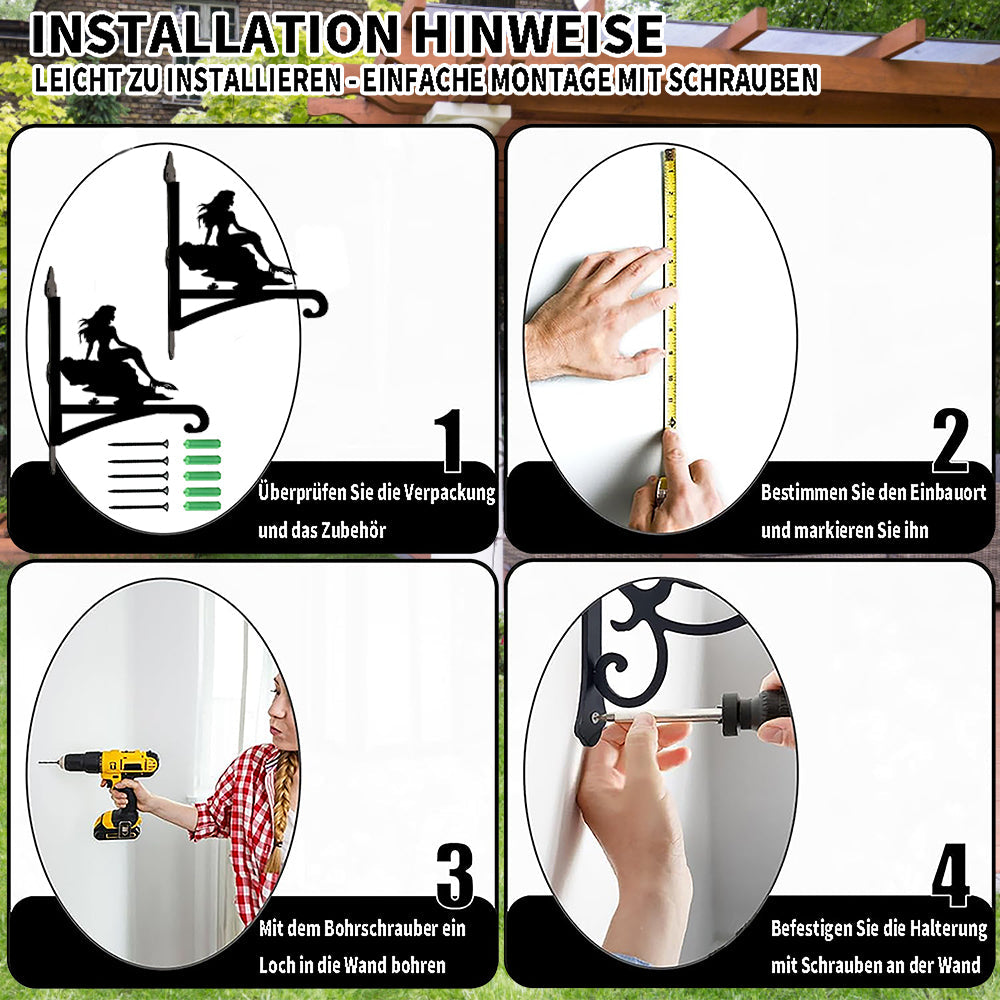 INSTALLATION HINWEISE
LEICHT ZU INSTALLIEREN - EINFACHE MONTAGE MIT SCHRAUBEN

1
Überprüfen Sie die Verpackung und das Zubehör

2
Bestimmen Sie den Einbauort und markieren Sie ihn

3
Mit dem Bohrschrauber ein Loch in die Wand bohren

4
Befestigen Sie die Halterung mit Schrauben an der Wand