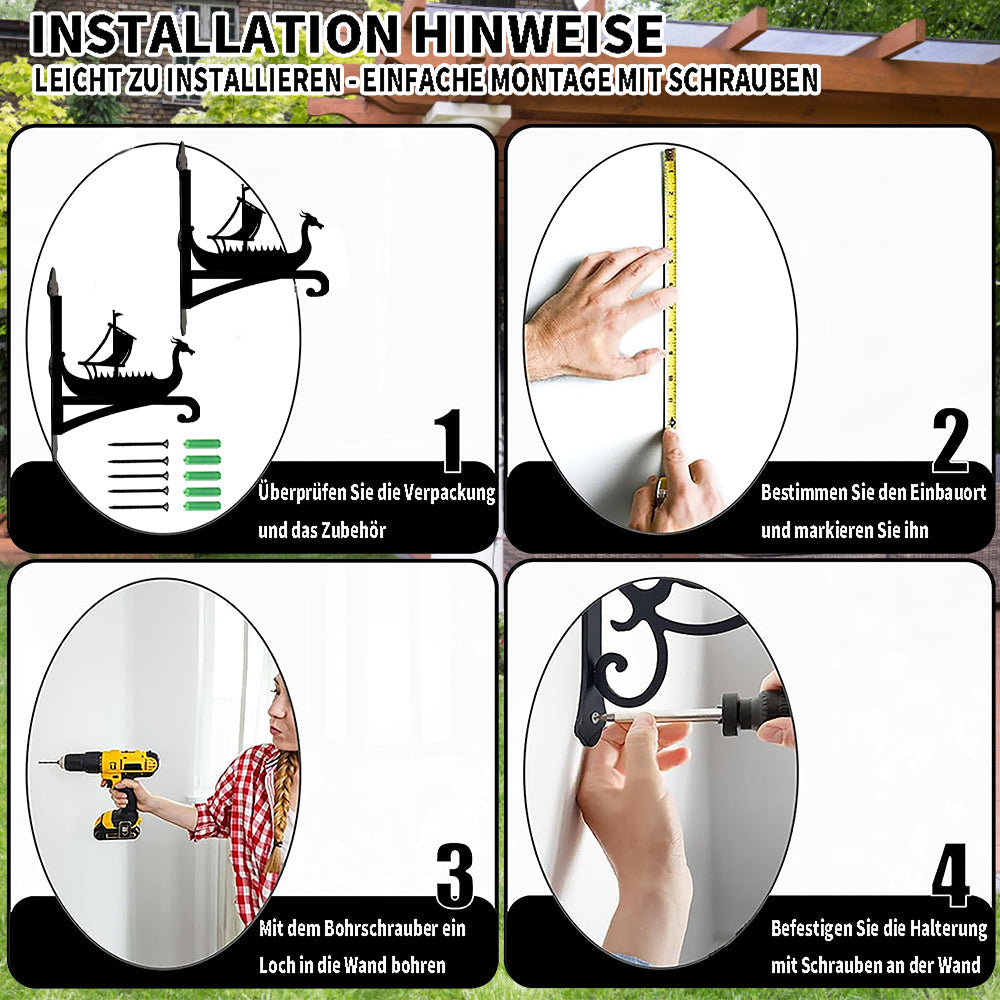 INSTALLATION HINWEISE
LEICHT ZU INSTALLIEREN - EINFACHE MONTAGE MIT SCHRAUBEN

1
Überprüfen Sie die Verpackung und das Zubehör

2
Bestimmen Sie den Einbauort und markieren Sie ihn

3
Mit dem Bohrschrauber ein Loch in die Wand bohren

4
Befestigen Sie die Halterung mit Schrauben an der Wand