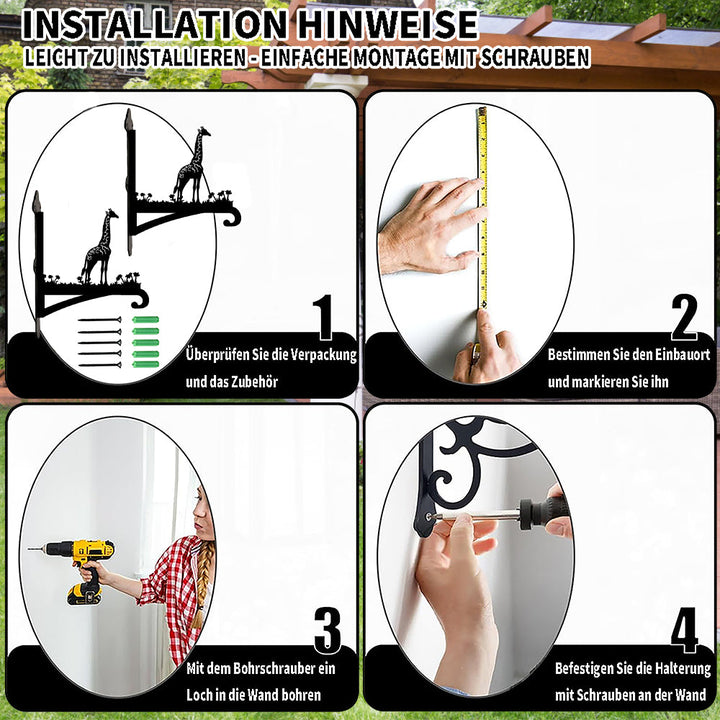 INSTALLATION HINWEISE
LEICHT ZU INSTALLIEREN - EINFACHE MONTAGE MIT SCHRAUBEN

1
Überprüfen Sie die Verpackung und das Zubehör

2
Bestimmen Sie den Einbauort und markieren Sie ihn

3
Mit dem Bohrschrauber ein Loch in die Wand bohren

4
Befestigen Sie die Halterung mit Schrauben an der Wand