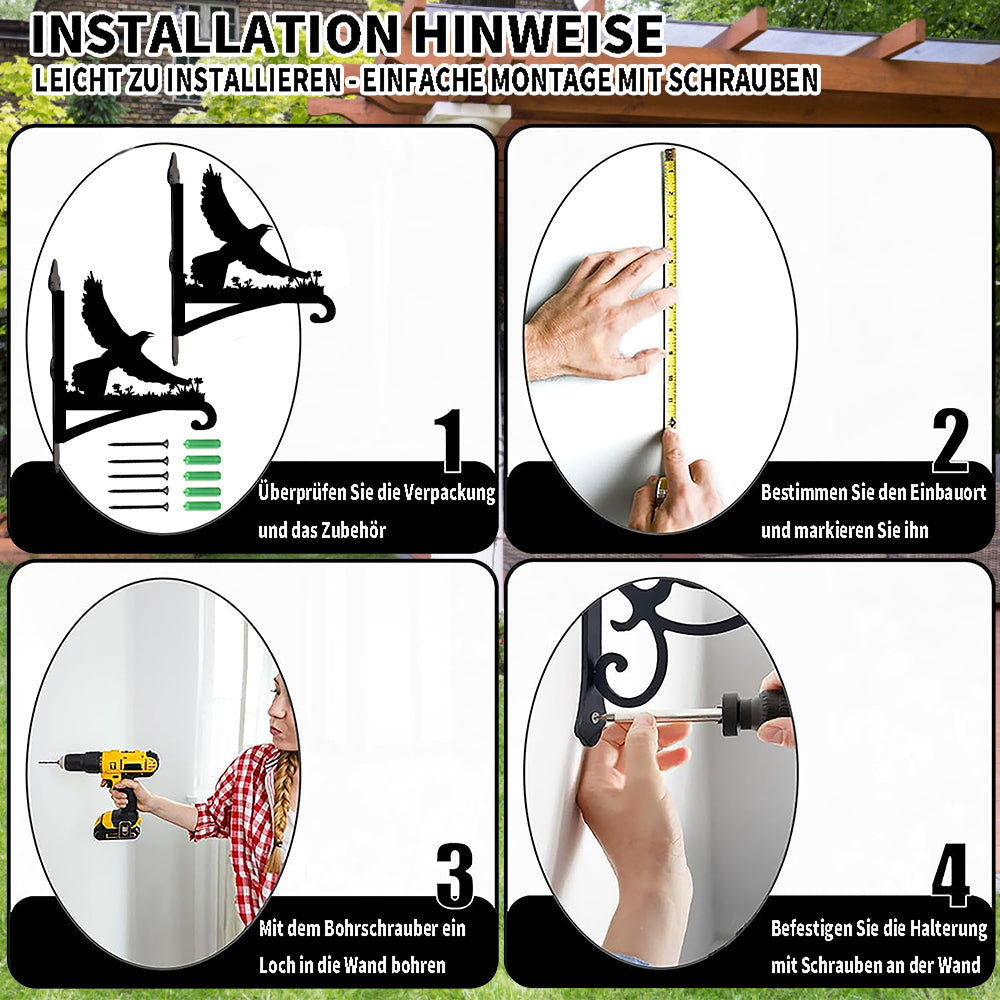 INSTALLATION HINWEISE
LEICHT ZU INSTALLIEREN - EINFACHE MONTAGE MIT SCHRAUBEN

1
Überprüfen Sie die Verpackung und das Zubehör

2
Bestimmen Sie den Einbauort und markieren Sie ihn

3
Mit dem Bohrschrauber ein Loch in die Wand bohren

4
Befestigen Sie die Halterung mit Schrauben an der Wand