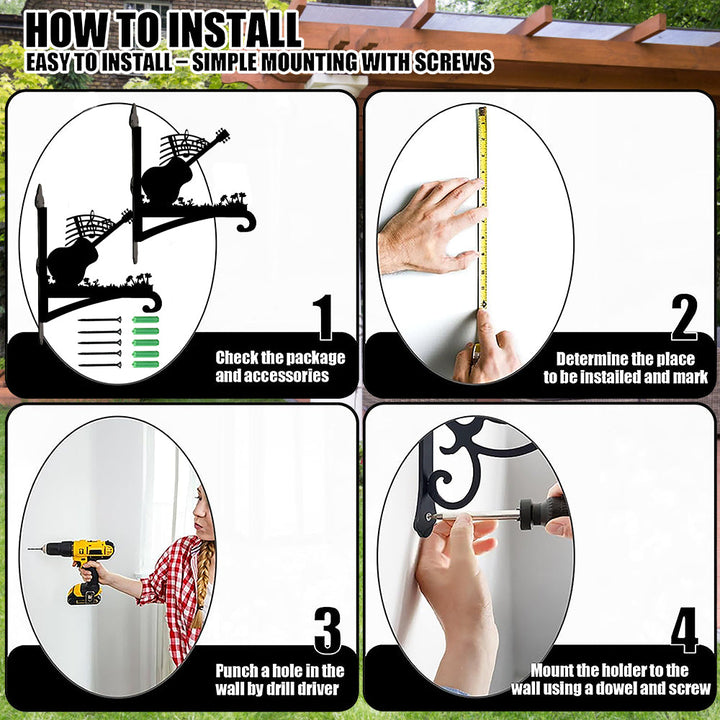 HOW TO INSTALL
EASY TO INSTALL – SIMPLE MOUNTING WITH SCREWS

1
Check the package and accessories

2
Determine the place to be installed and mark

3
Punch a hole in the wall by drill driver

4
Mount the holder to the wall using a dowel and screw