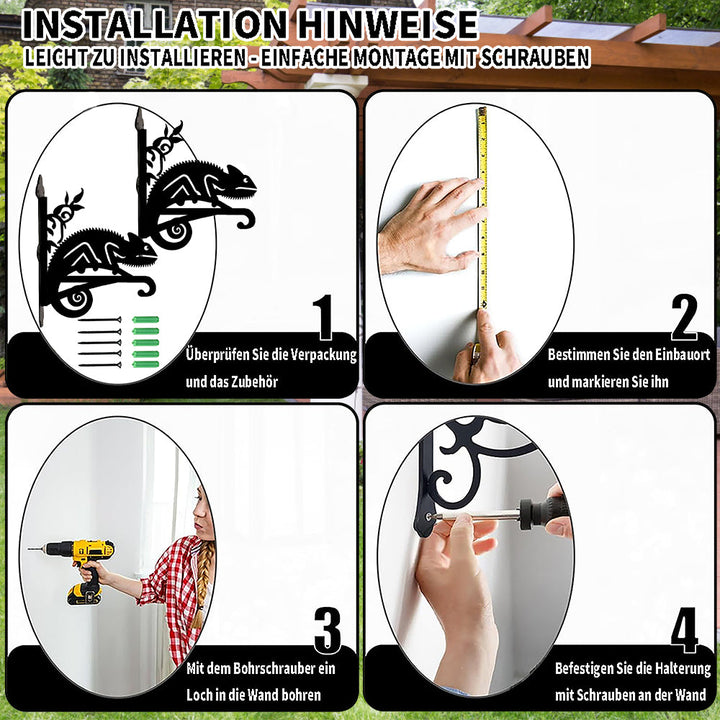 INSTALLATION HINWEISE
LEICHT ZU INSTALLIEREN - EINFACHE MONTAGE MIT SCHRAUBEN

1
Überprüfen Sie die Verpackung und das Zubehör

2
Bestimmen Sie den Einbauort und markieren Sie ihn

3
Mit dem Bohrschrauber ein Loch in die Wand bohren

4
Befestigen Sie die Halterung mit Schrauben an der Wand