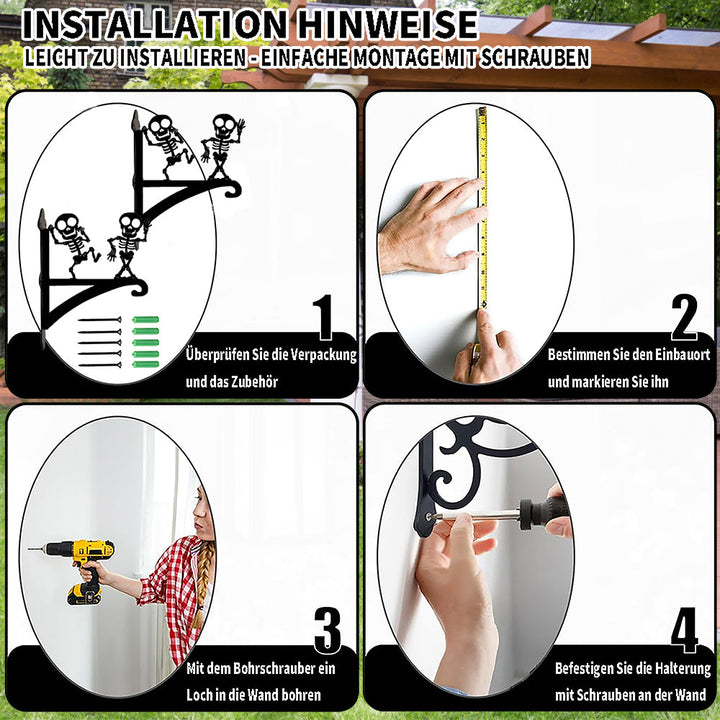 INSTALLATION HINWEISE
LEICHT ZU INSTALLIEREN - EINFACHE MONTAGE MIT SCHRAUBEN

1
Überprüfen Sie die Verpackung und das Zubehör

2
Bestimmen Sie den Einbauort und markieren Sie ihn

3
Mit dem Bohrschrauber ein Loch in die Wand bohren

4
Befestigen Sie die Halterung mit Schrauben an der Wand