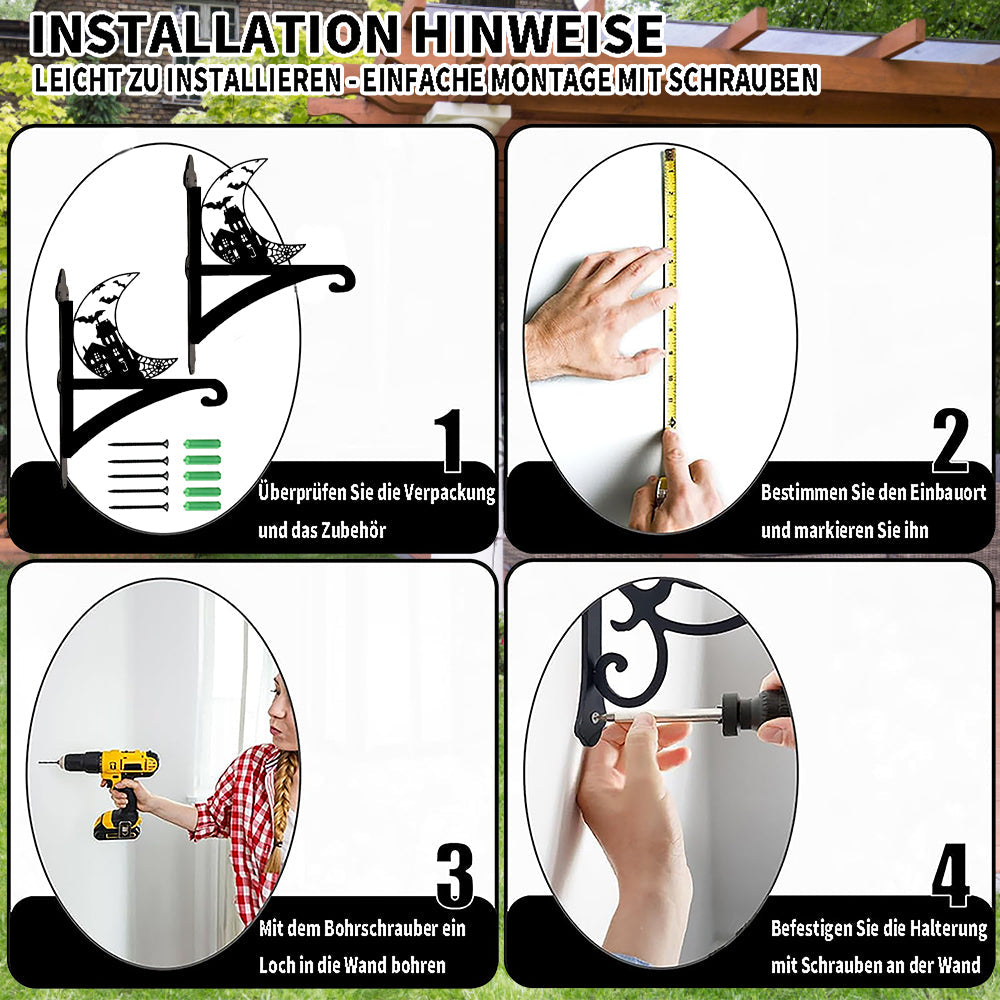 INSTALLATION HINWEISE
LEICHT ZU INSTALLIEREN - EINFACHE MONTAGE MIT SCHRAUBEN

1
Überprüfen Sie die Verpackung und das Zubehör

2
Bestimmen Sie den Einbauort und markieren Sie ihn

3
Mit dem Bohrschrauber ein Loch in die Wand bohren

4
Befestigen Sie die Halterung mit Schrauben an der Wand