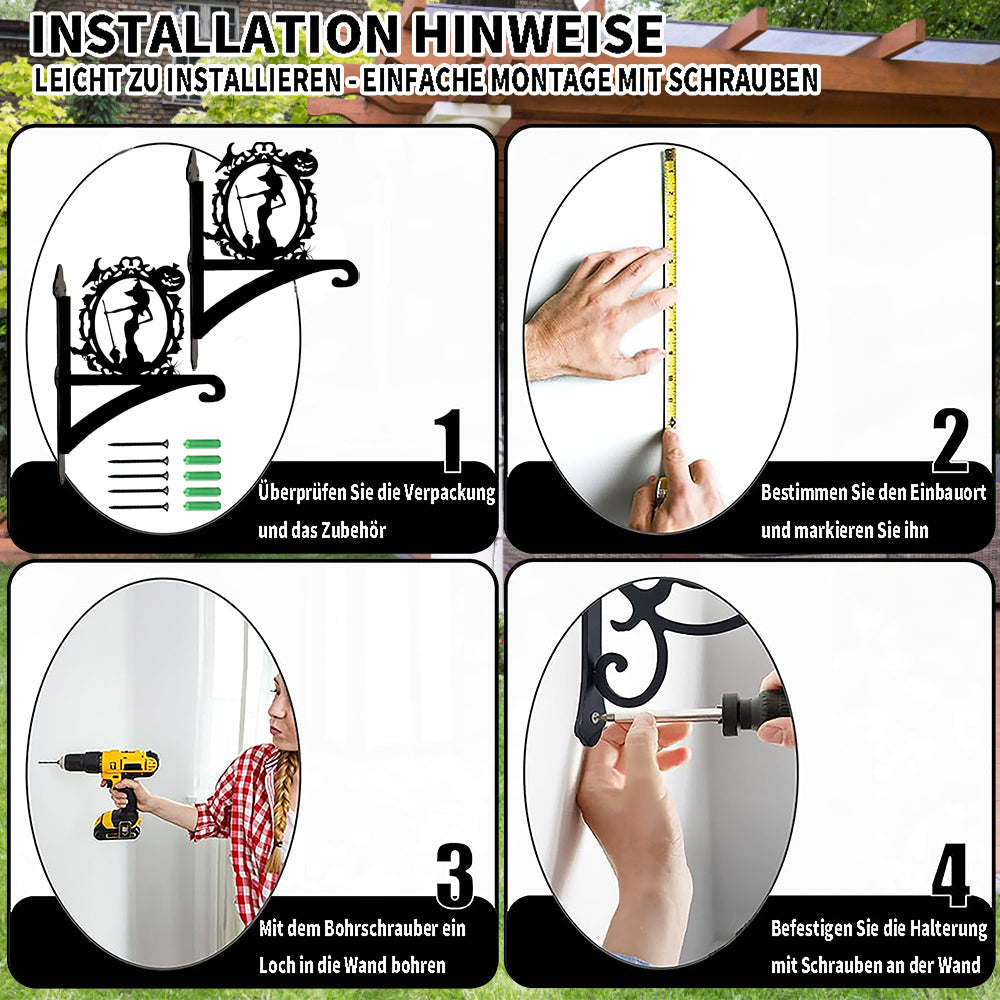 INSTALLATION HINWEISE
LEICHT ZU INSTALLIEREN - EINFACHE MONTAGE MIT SCHRAUBEN

1
Überprüfen Sie die Verpackung und das Zubehör

2
Bestimmen Sie den Einbauort und markieren Sie ihn

3
Mit dem Bohrschrauber ein Loch in die Wand bohren

4
Befestigen Sie die Halterung mit Schrauben an der Wand