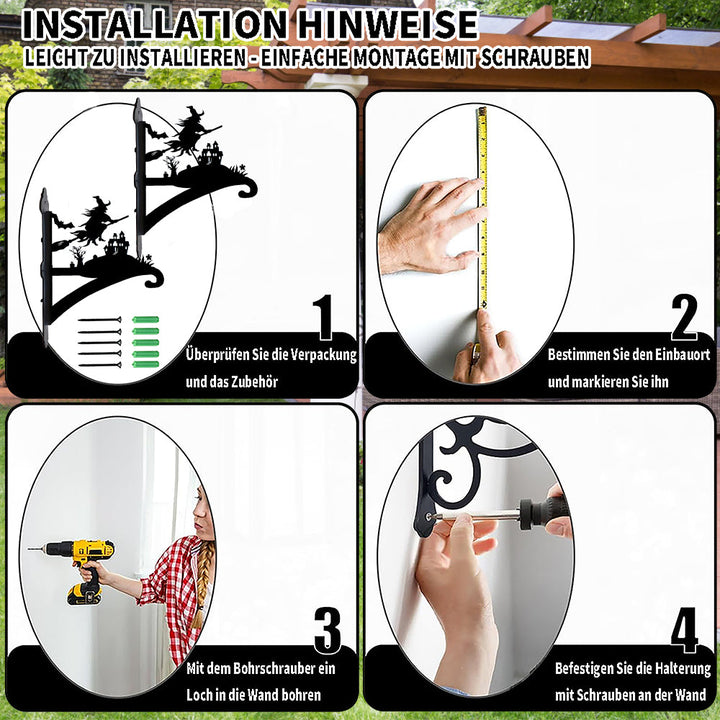 INSTALLATION HINWEISE
LEICHT ZU INSTALLIEREN - EINFACHE MONTAGE MIT SCHRAUBEN

1
Überprüfen Sie die Verpackung und das Zubehör

2
Bestimmen Sie den Einbauort und markieren Sie ihn

3
Mit dem Bohrschrauber ein Loch in die Wand bohren

4
Befestigen Sie die Halterung mit Schrauben an der Wand