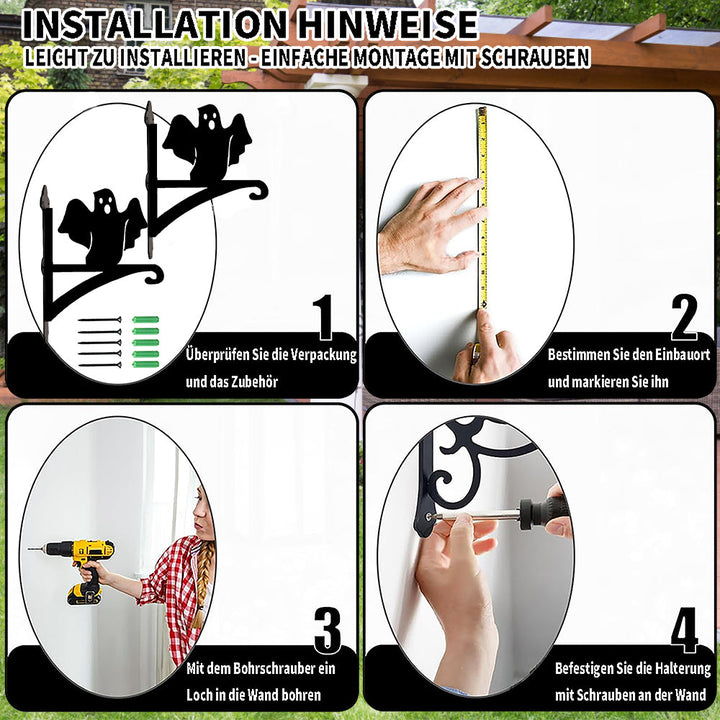 INSTALLATION HINWEISE
LEICHT ZU INSTALLIEREN - EINFACHE MONTAGE MIT SCHRAUBEN

1
Überprüfen Sie die Verpackung und das Zubehör

2
Bestimmen Sie den Einbauort und markieren Sie ihn

3
Mit dem Bohrschrauber ein Loch in die Wand bohren

4
Befestigen Sie die Halterung mit Schrauben an der Wand