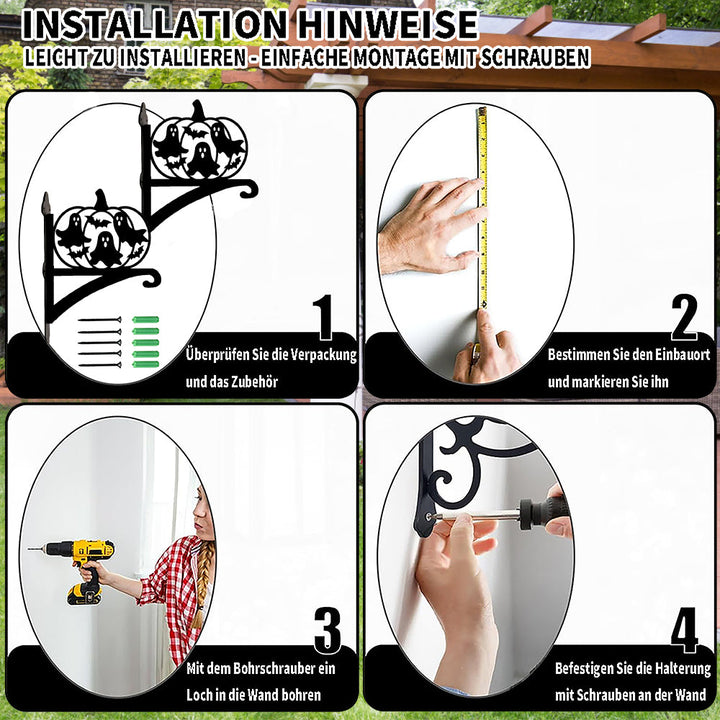 INSTALLATION HINWEISE
LEICHT ZU INSTALLIEREN - EINFACHE MONTAGE MIT SCHRAUBEN

1
Überprüfen Sie die Verpackung und das Zubehör

2
Bestimmen Sie den Einbauort und markieren Sie ihn

3
Mit dem Bohrschrauber ein Loch in die Wand bohren

4
Befestigen Sie die Halterung mit Schrauben an der Wand