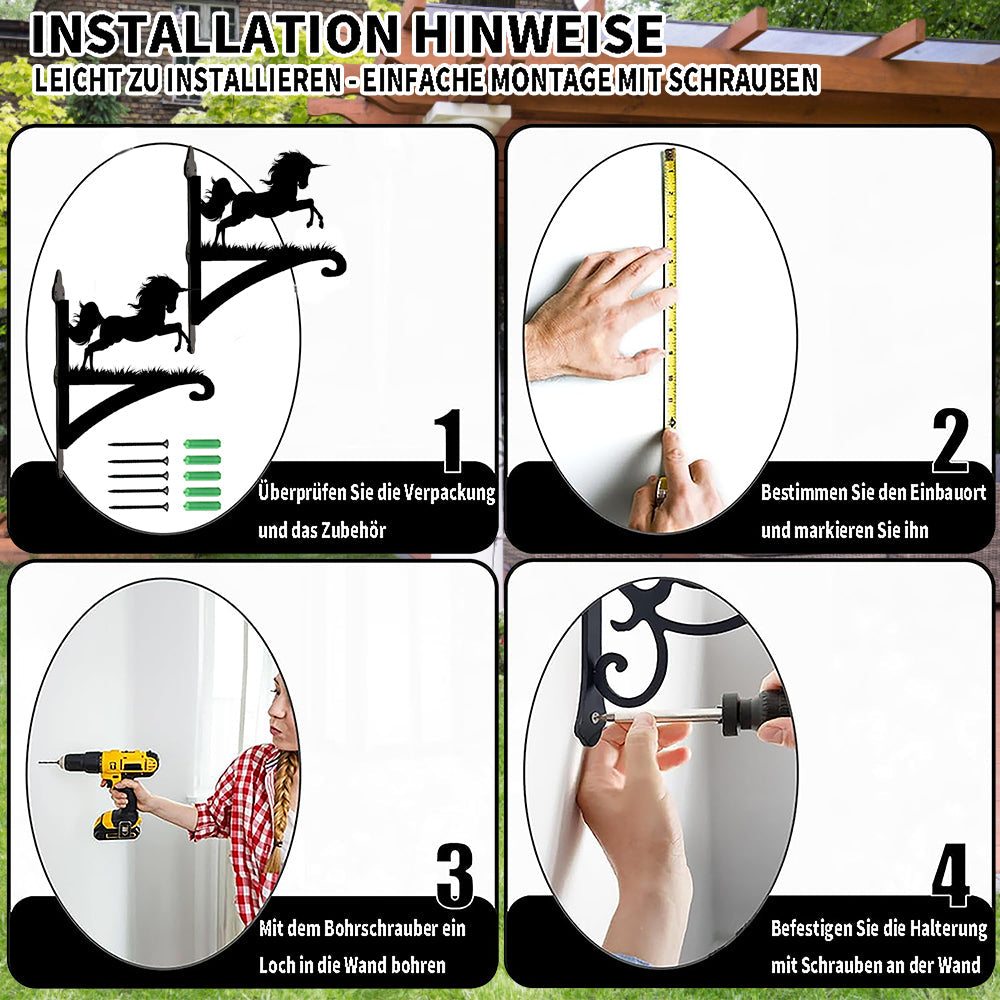 INSTALLATION HINWEISE
LEICHT ZU INSTALLIEREN - EINFACHE MONTAGE MIT SCHRAUBEN

1
Überprüfen Sie die Verpackung und das Zubehör

2
Bestimmen Sie den Einbauort und markieren Sie ihn

3
Mit dem Bohrschrauber ein Loch in die Wand bohren

4
Befestigen Sie die Halterung mit Schrauben an der Wand