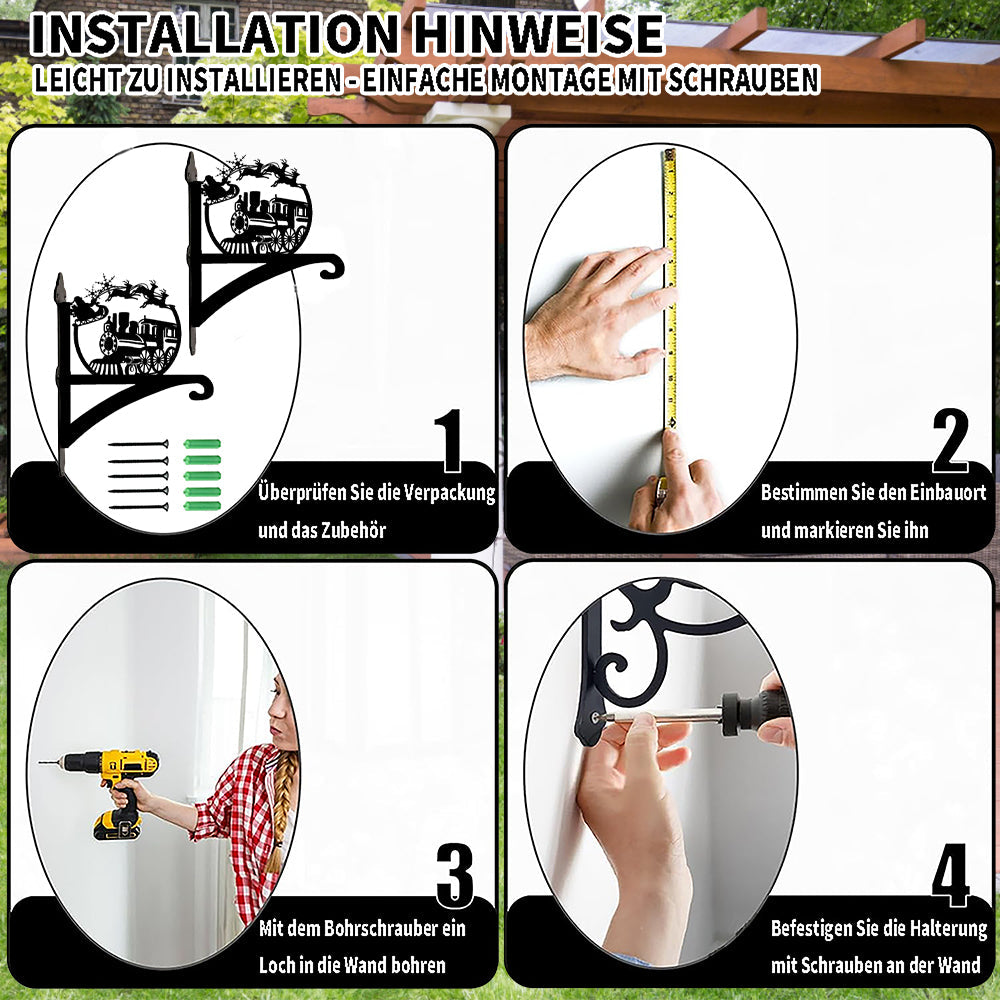 INSTALLATION HINWEISE
LEICHT ZU INSTALLIEREN - EINFACHE MONTAGE MIT SCHRAUBEN

1
Überprüfen Sie die Verpackung und das Zubehör

2
Bestimmen Sie den Einbauort und markieren Sie ihn

3
Mit dem Bohrschrauber ein Loch in die Wand bohren

4
Befestigen Sie die Halterung mit Schrauben an der Wand