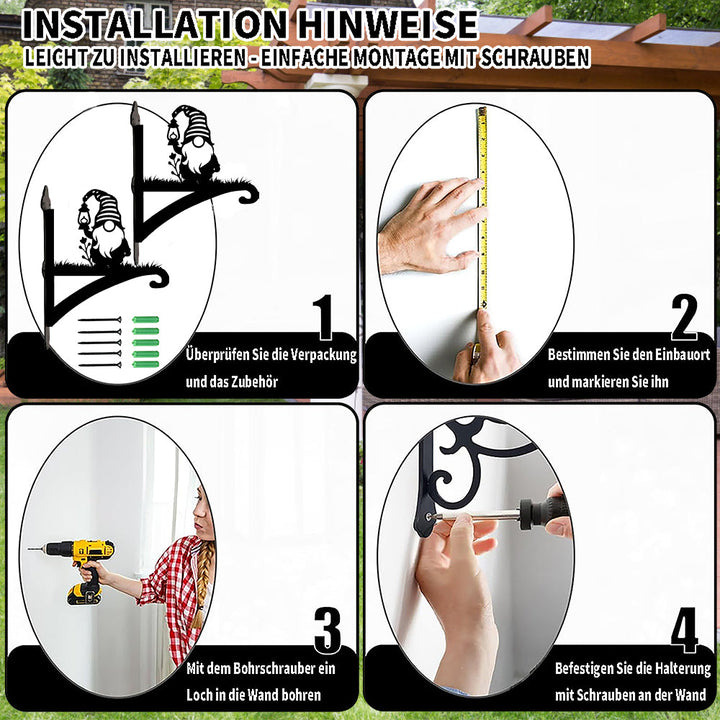 INSTALLATION HINWEISE
LEICHT ZU INSTALLIEREN - EINFACHE MONTAGE MIT SCHRAUBEN

1
Überprüfen Sie die Verpackung und das Zubehör

2
Bestimmen Sie den Einbauort und markieren Sie ihn

3
Mit dem Bohrschrauber ein Loch in die Wand bohren

4
Befestigen Sie die Halterung mit Schrauben an der Wand