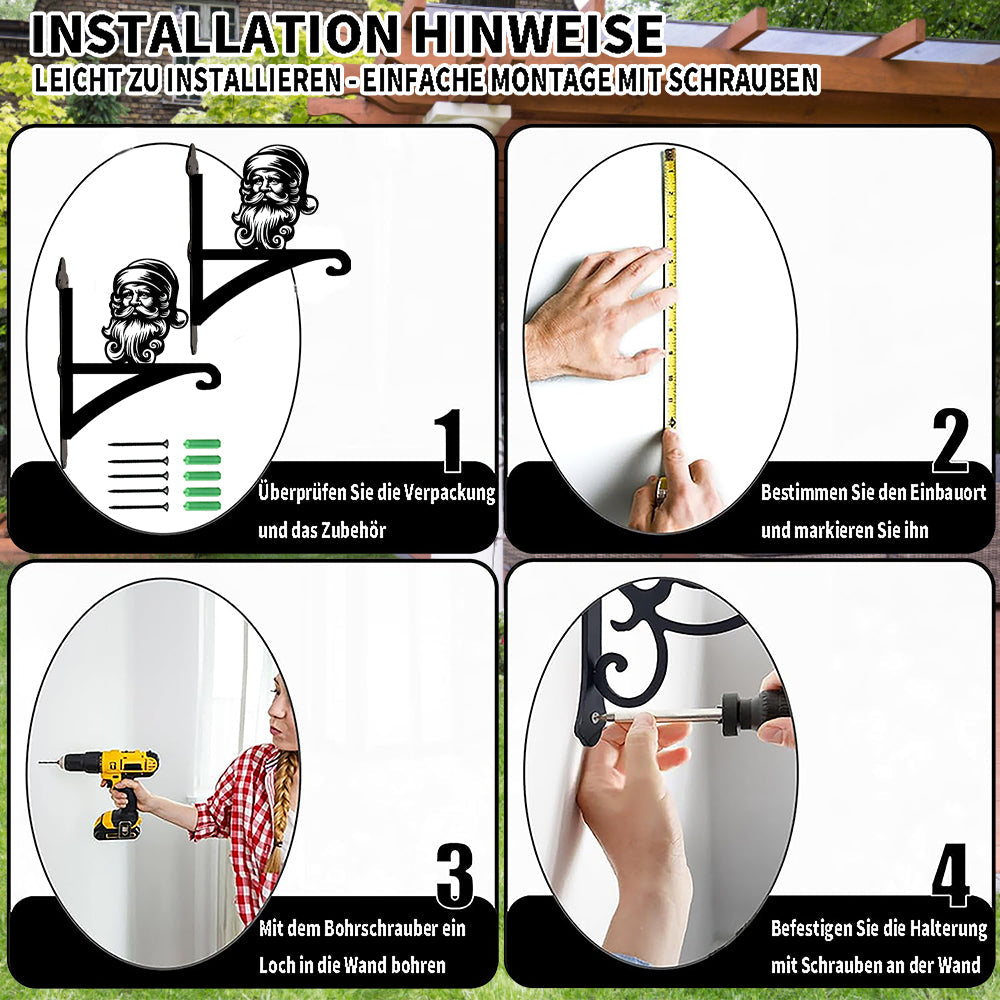 INSTALLATION HINWEISE
LEICHT ZU INSTALLIEREN - EINFACHE MONTAGE MIT SCHRAUBEN

1
Überprüfen Sie die Verpackung und das Zubehör

2
Bestimmen Sie den Einbauort und markieren Sie ihn

3
Mit dem Bohrschrauber ein Loch in die Wand bohren

4
Befestigen Sie die Halterung mit Schrauben an der Wand