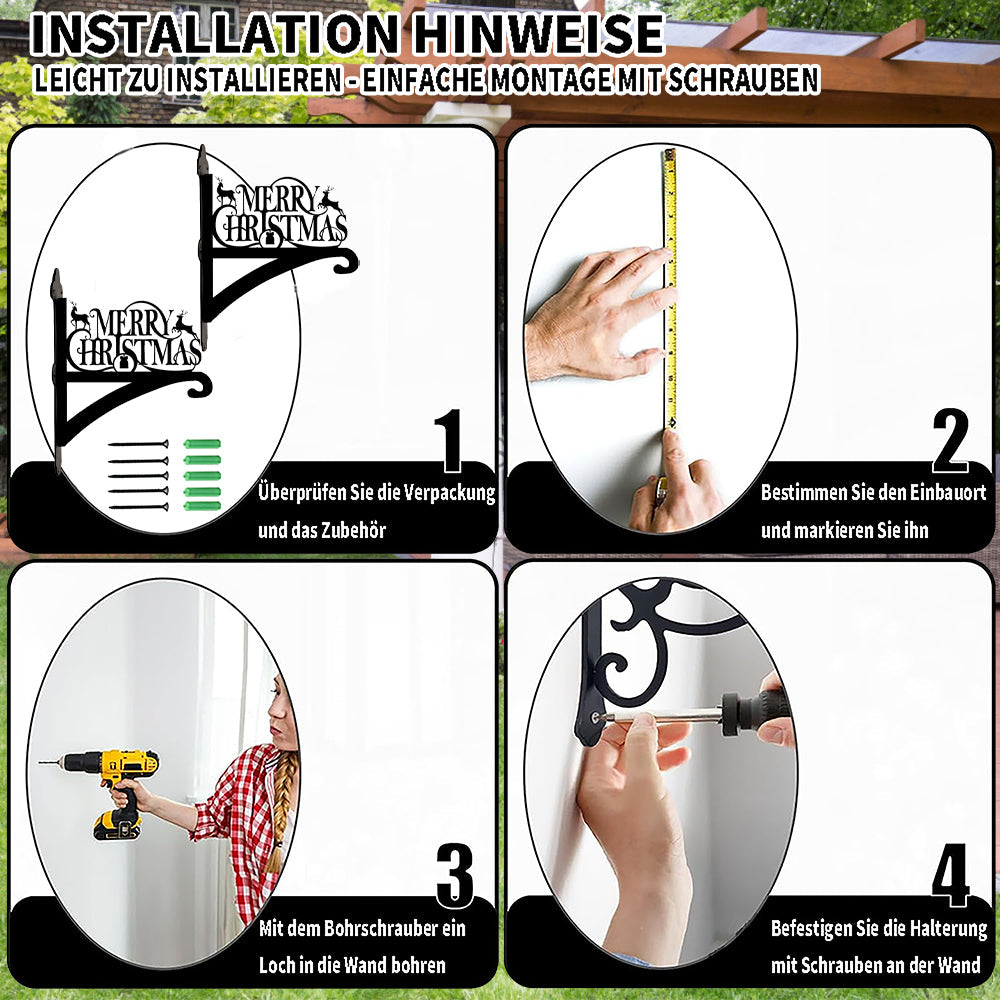 INSTALLATION HINWEISE
LEICHT ZU INSTALLIEREN - EINFACHE MONTAGE MIT SCHRAUBEN

MERRY CHRISTMAS
MERRY CHRISTMAS

1
Überprüfen Sie die Verpackung und das Zubehör

2
Bestimmen Sie den Einbauort und markieren Sie ihn

3
Mit dem Bohrschrauber ein Loch in die Wand bohren

4
Befestigen Sie die Halterung mit Schrauben an der Wand